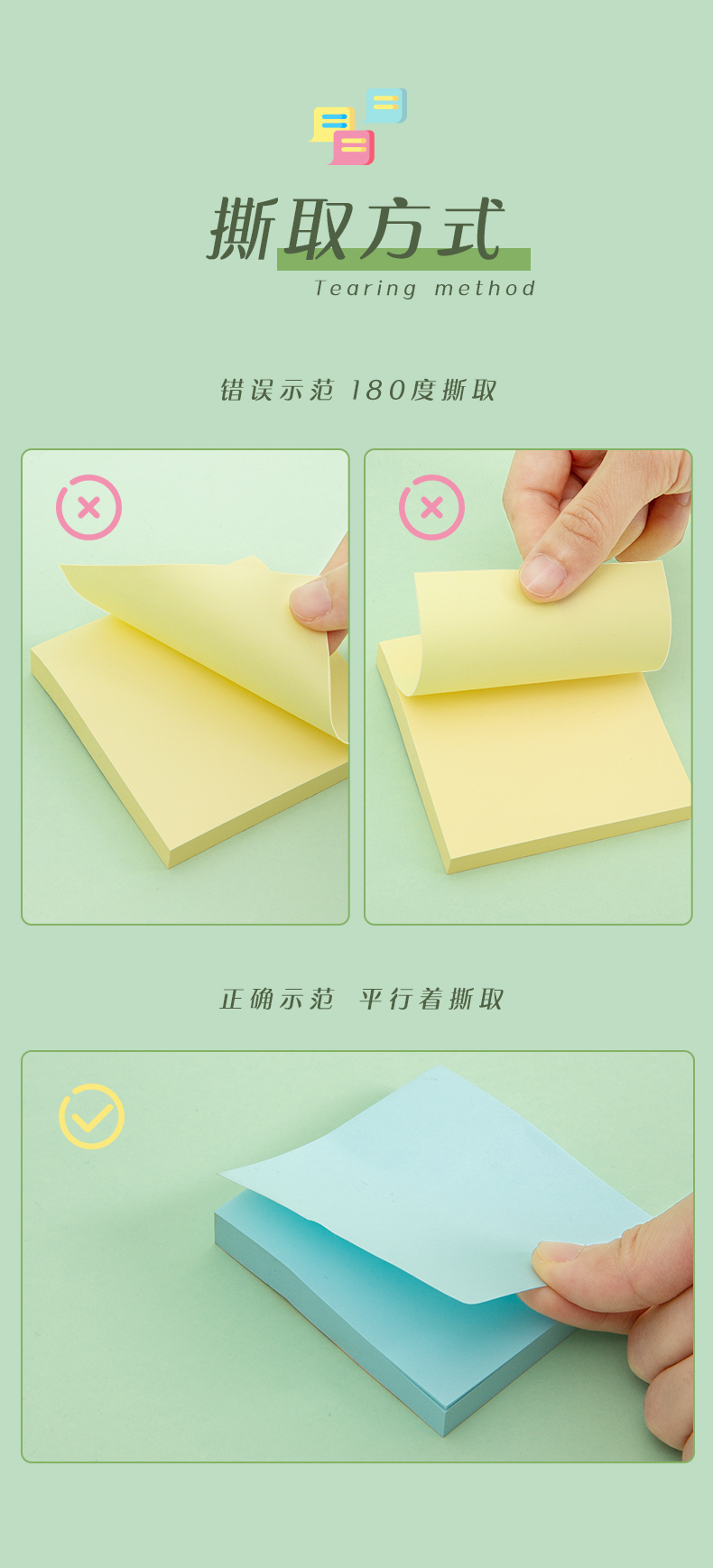 撕取方式

Tearing method

错误示范 180度撕取

正确示范 平行着撕取